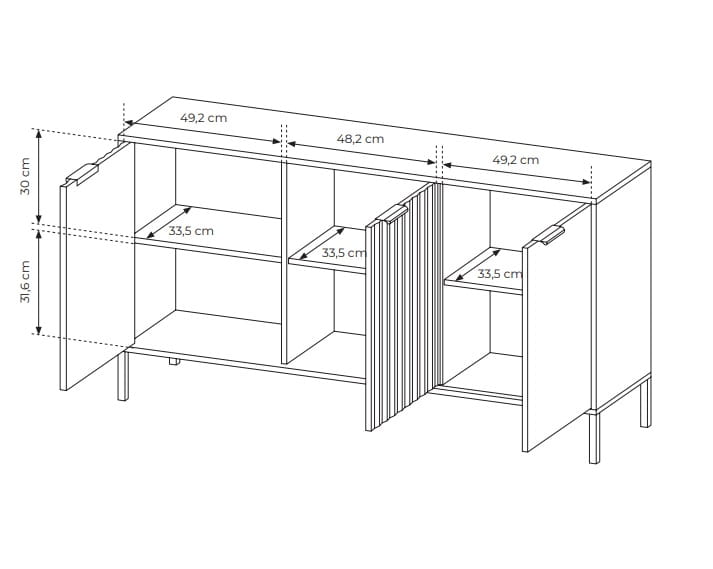 49,2 cm
48,2 cm
49,2 cm
30 cm
31,6 cm
33,5 cm
33,5 cm
33,5 cm