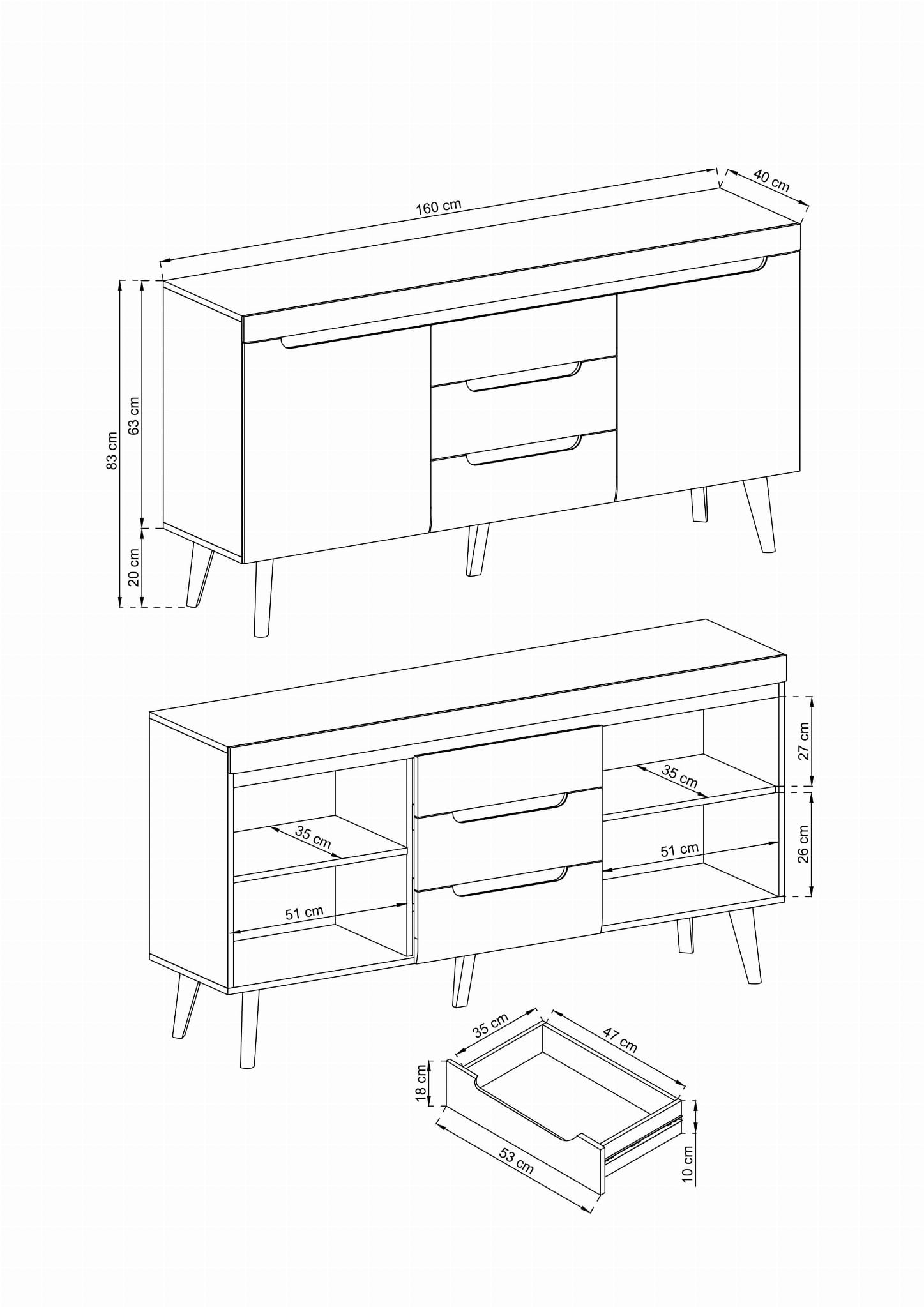 160 cm
40 cm
83 cm
63 cm
20 cm
27 cm
35 cm
26 cm
51 cm
35 cm
51 cm
35 cm
47 cm
18 cm
53 cm
10 cm