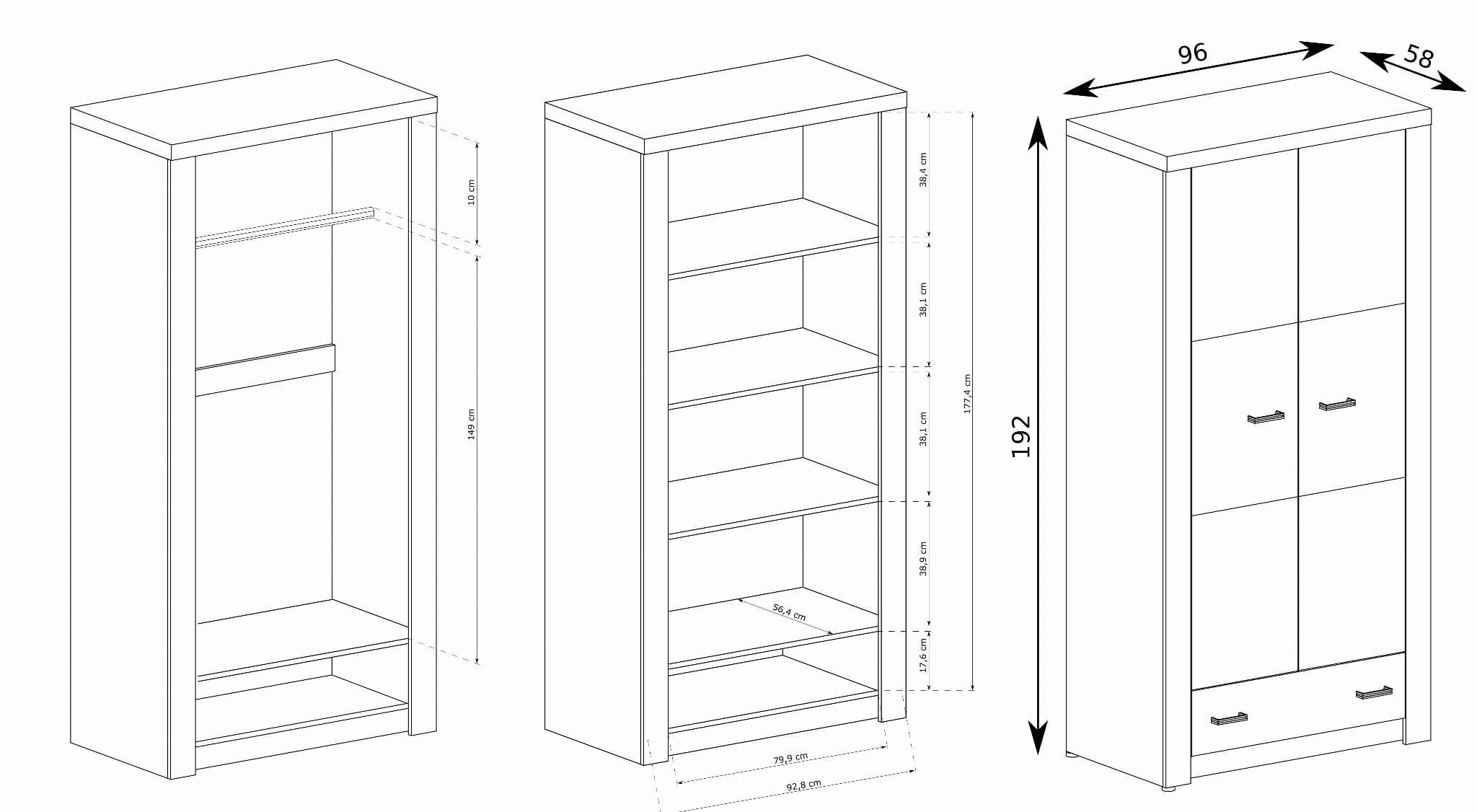 10 cm
149 cm
38,4 cm
38,1 cm
38,1 cm
38,9 cm
17,6 cm
177,4 cm
56,4 cm
79,9 cm
92,8 cm
96
58
192